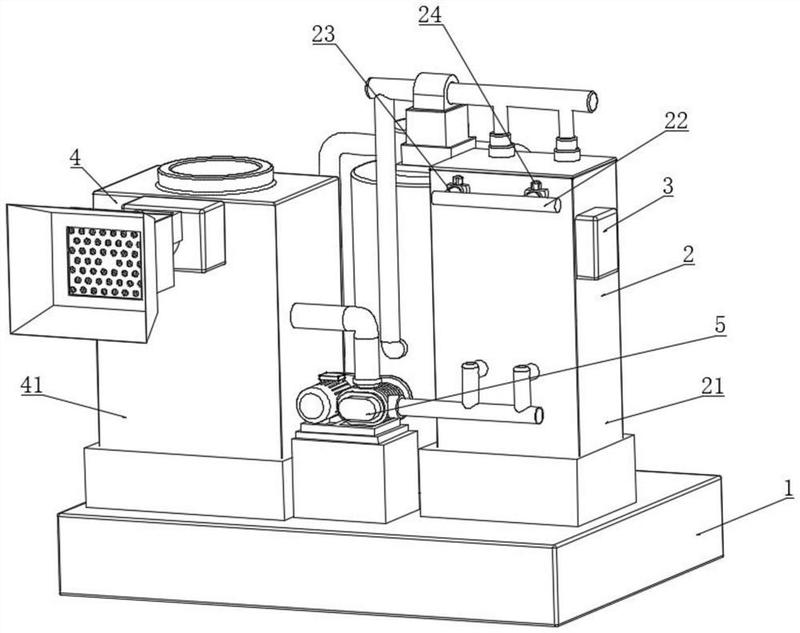 24
23
22
4
3
2
5
41
21
1