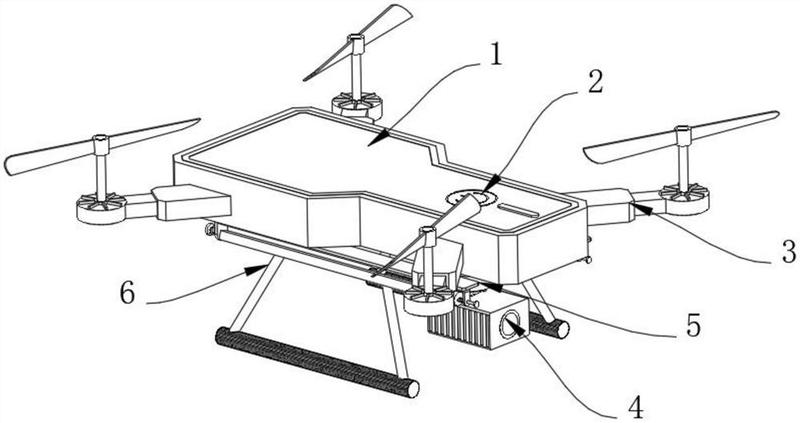 1
2
3
6
5
4