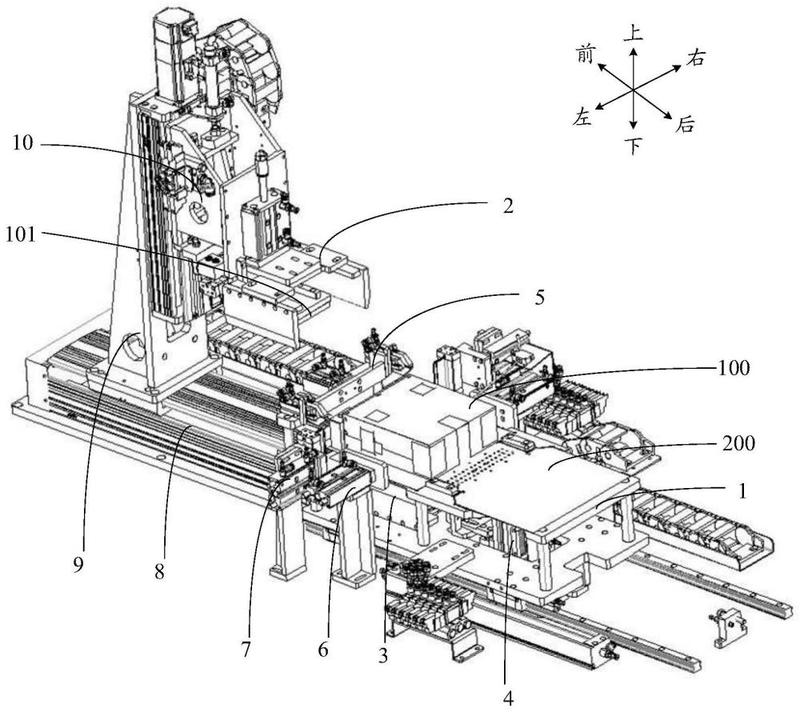 上
前
右
左
后
下
10
2
101
5
100
200
1
9
8
7
6
3
4