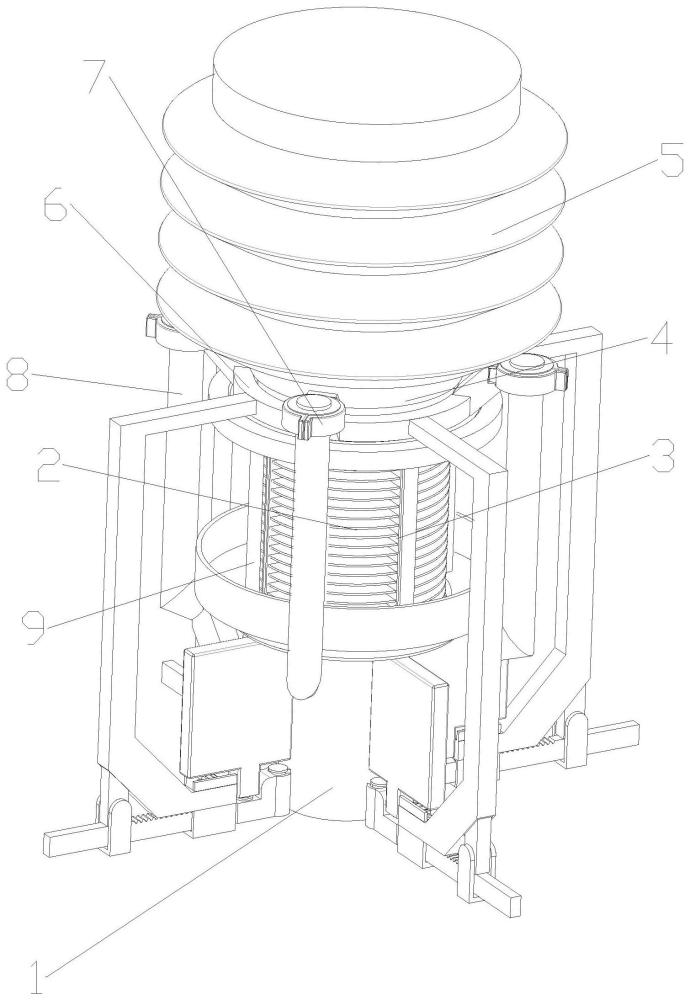 7
5
6
4
8
2
3
9
1