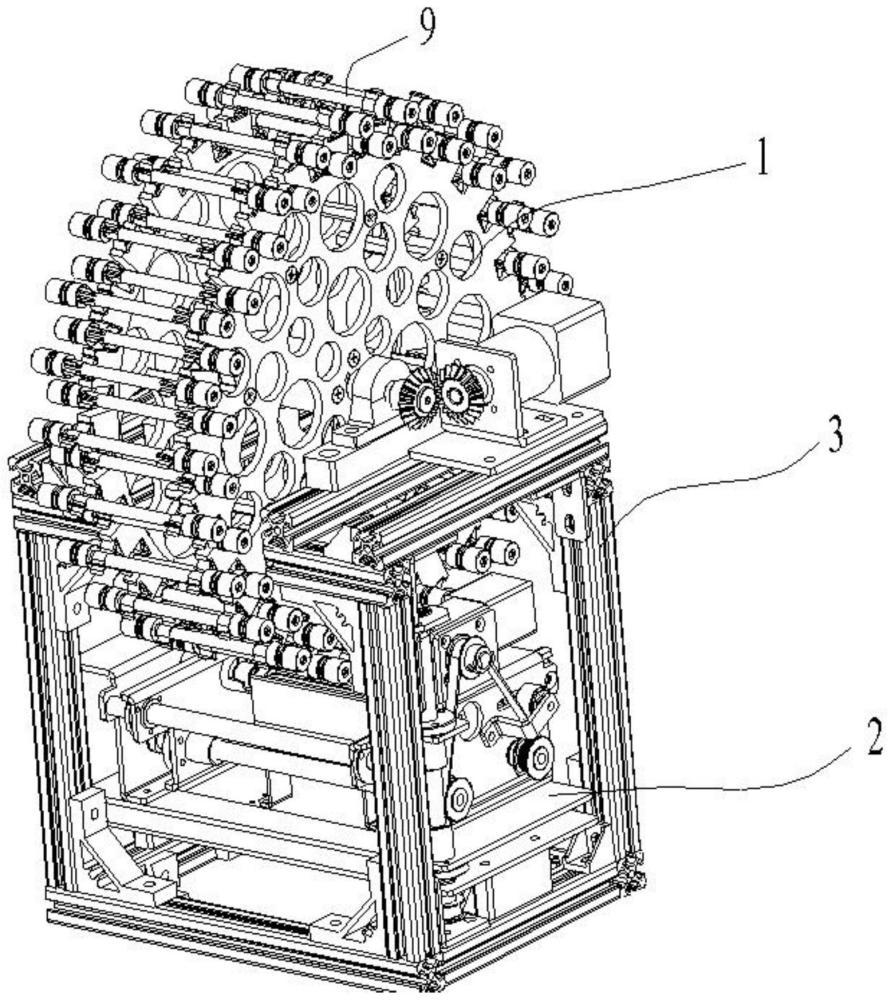 9
1
3
2