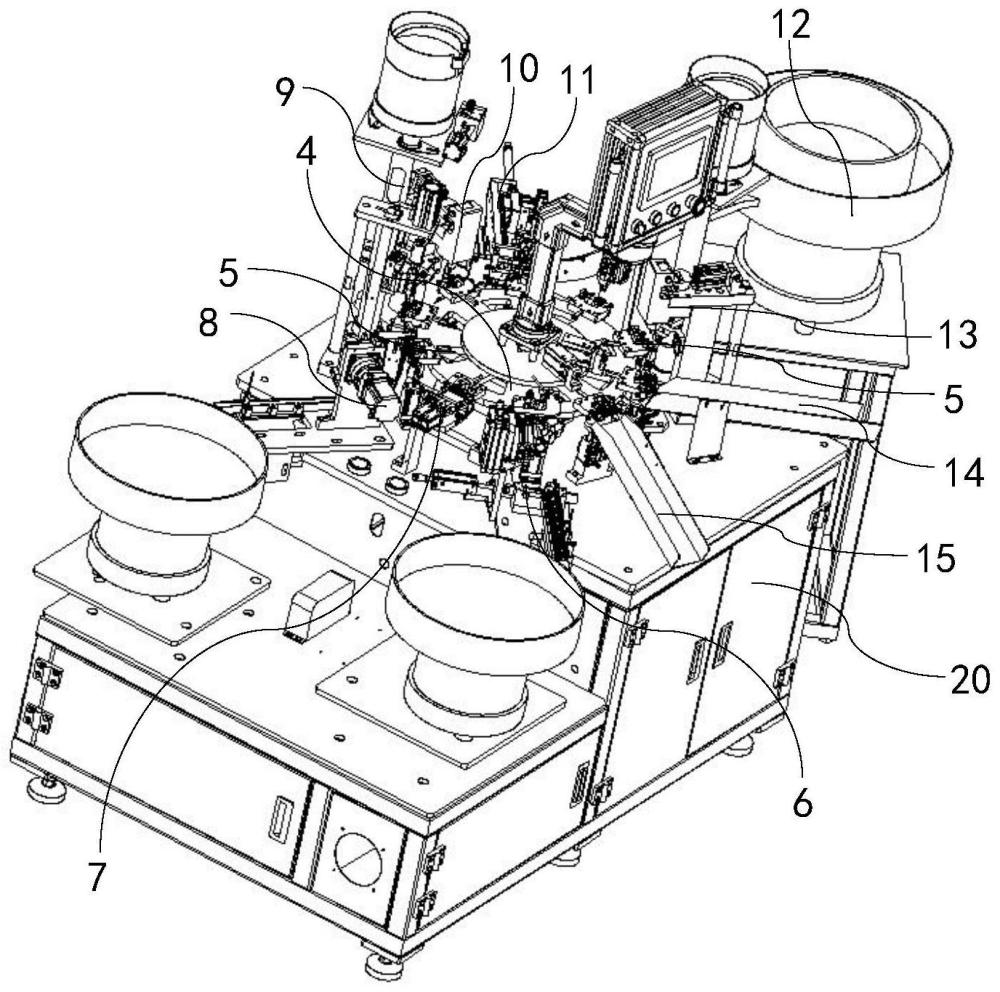 12
10
11
9
4
5
8
13
5
14
15
20
6
7