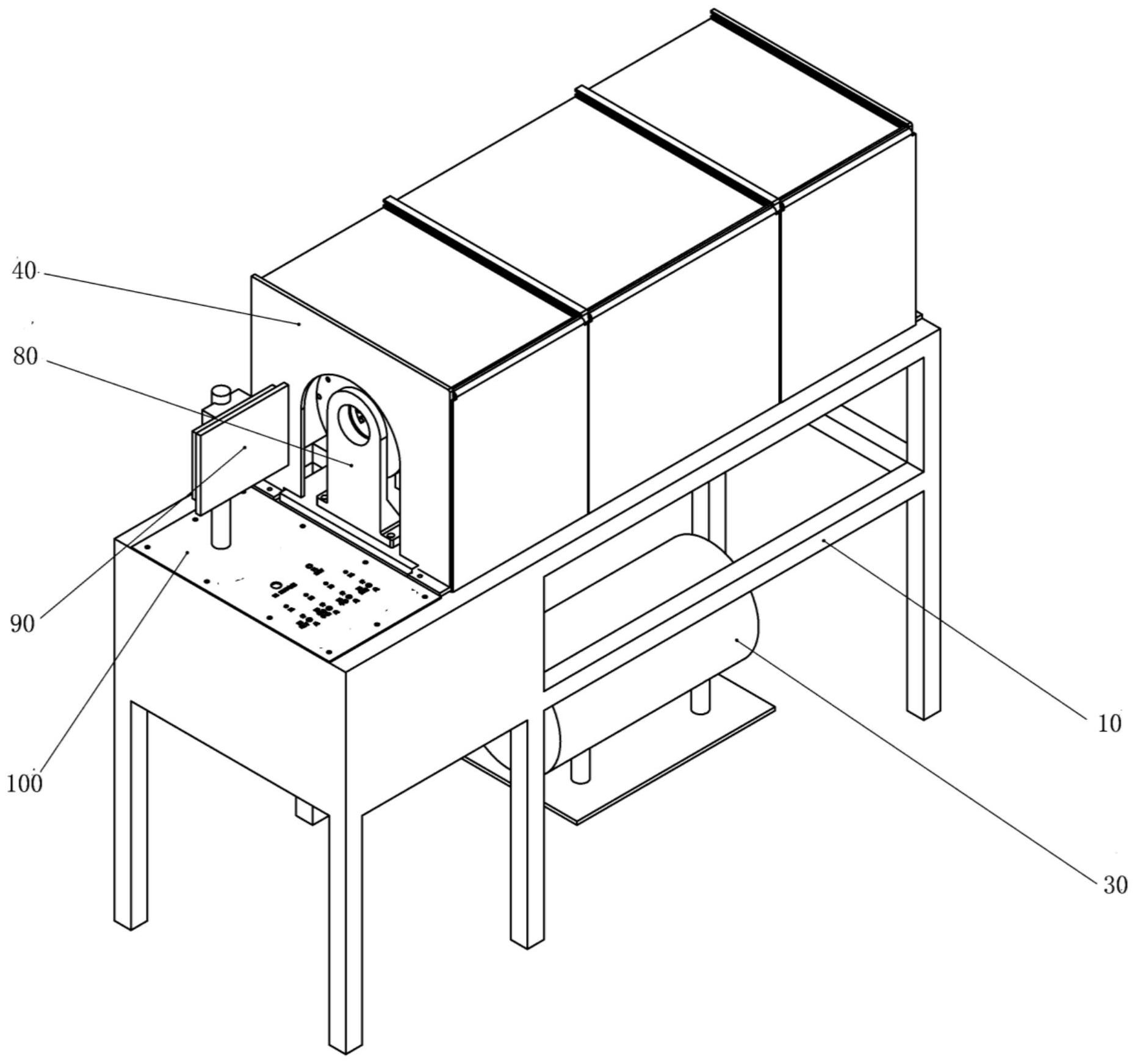 40
80
90
100
10
30