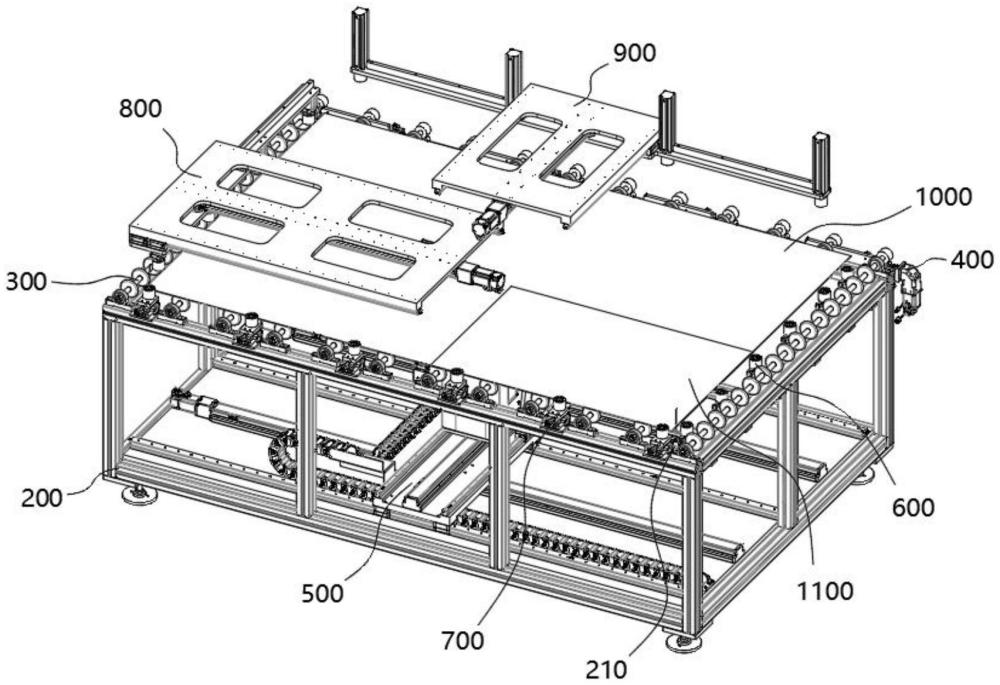 900
800
1000
400
300
200
600
500
1100
700
210