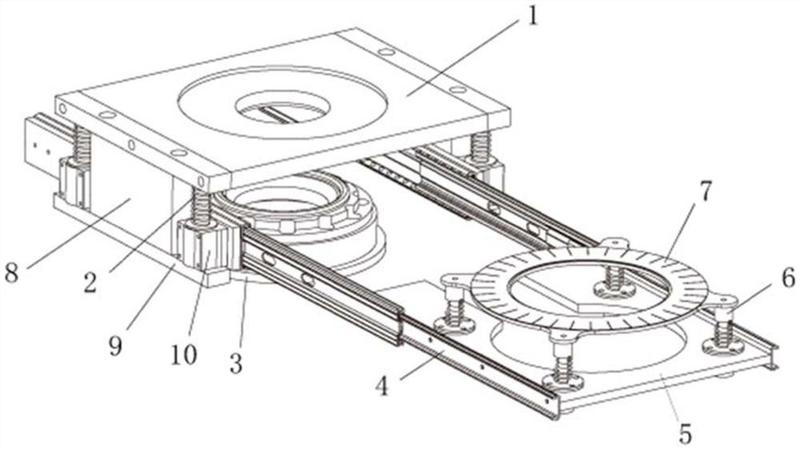 1
7
6
8
2
9
10
3
4
5