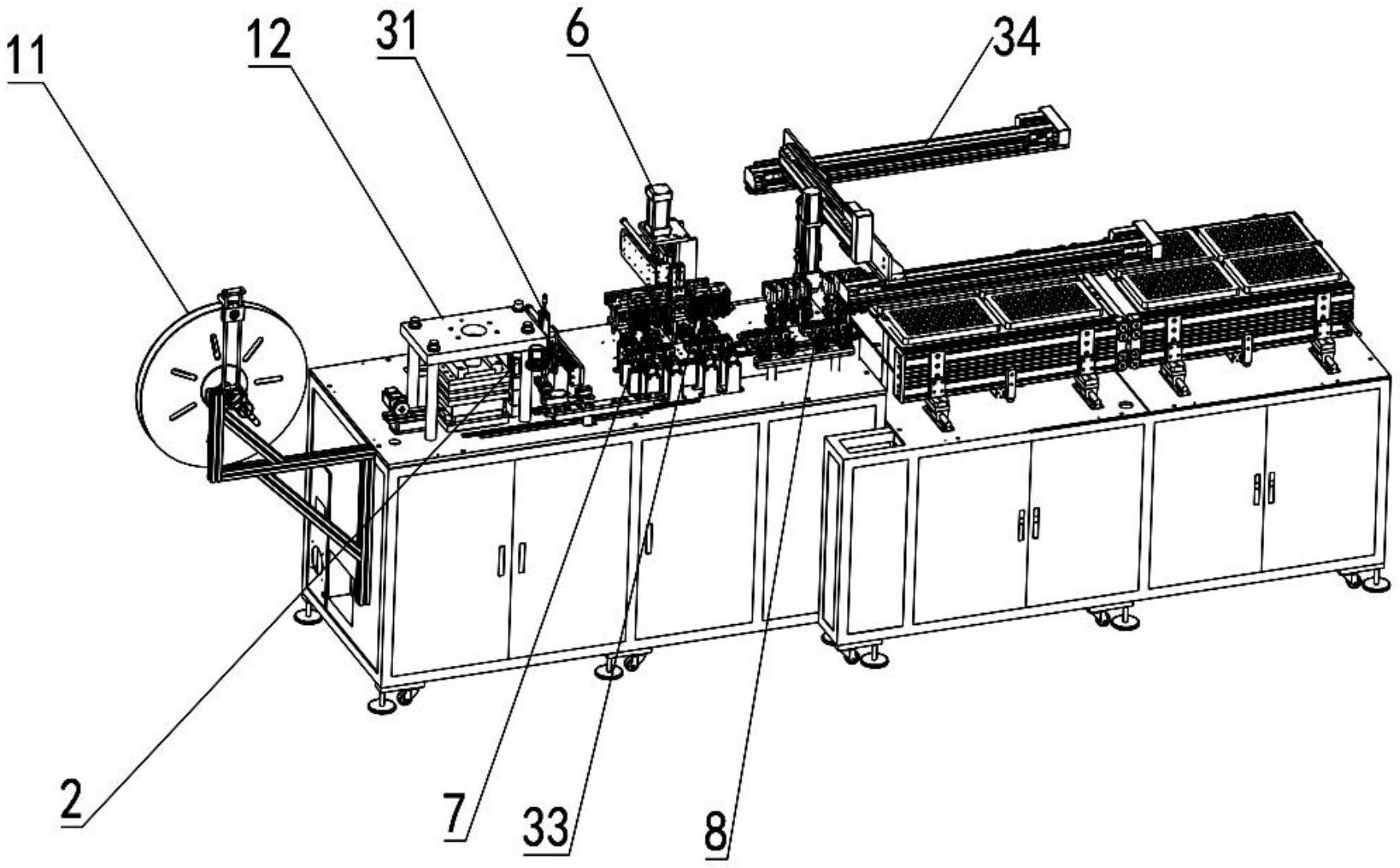 11
12
31
6
34
2
7
33
8