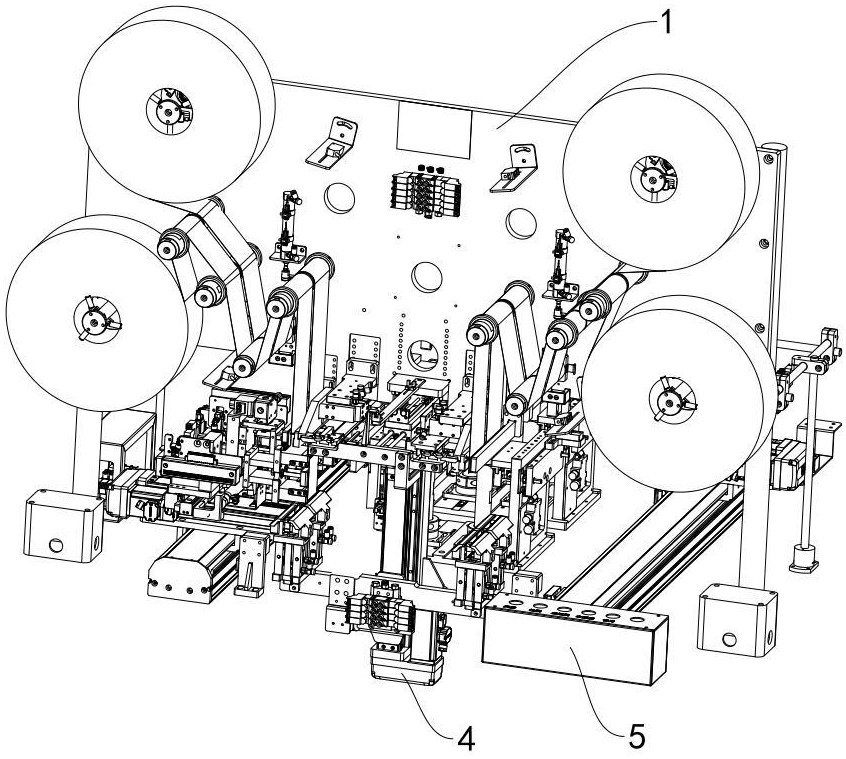 1
4
5