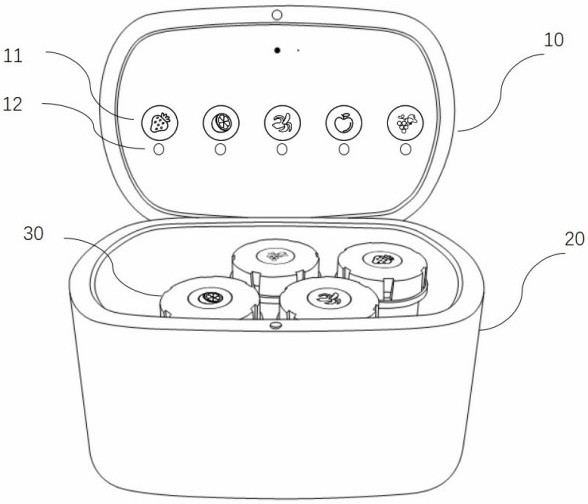 11
12
10
30
20