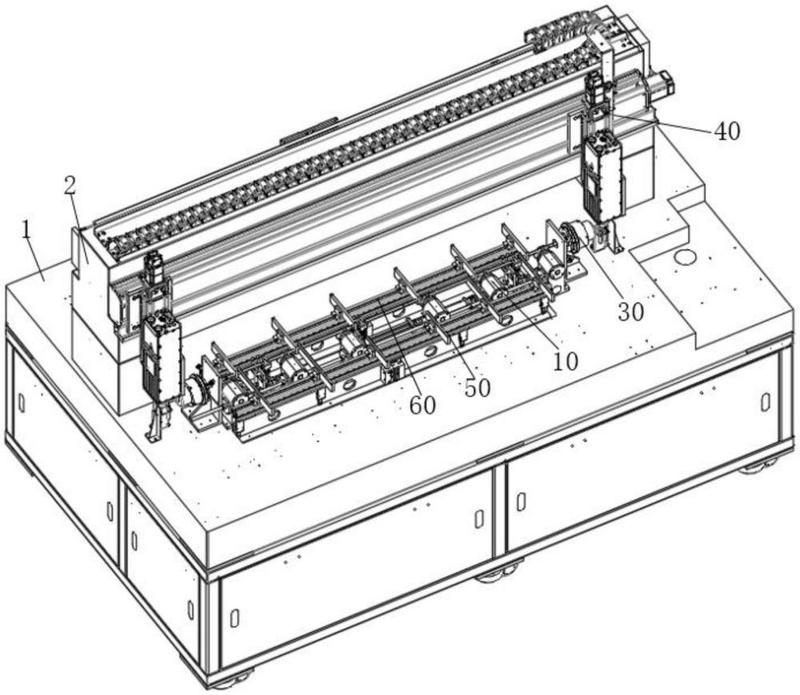 40
2
1
30
10
50
60