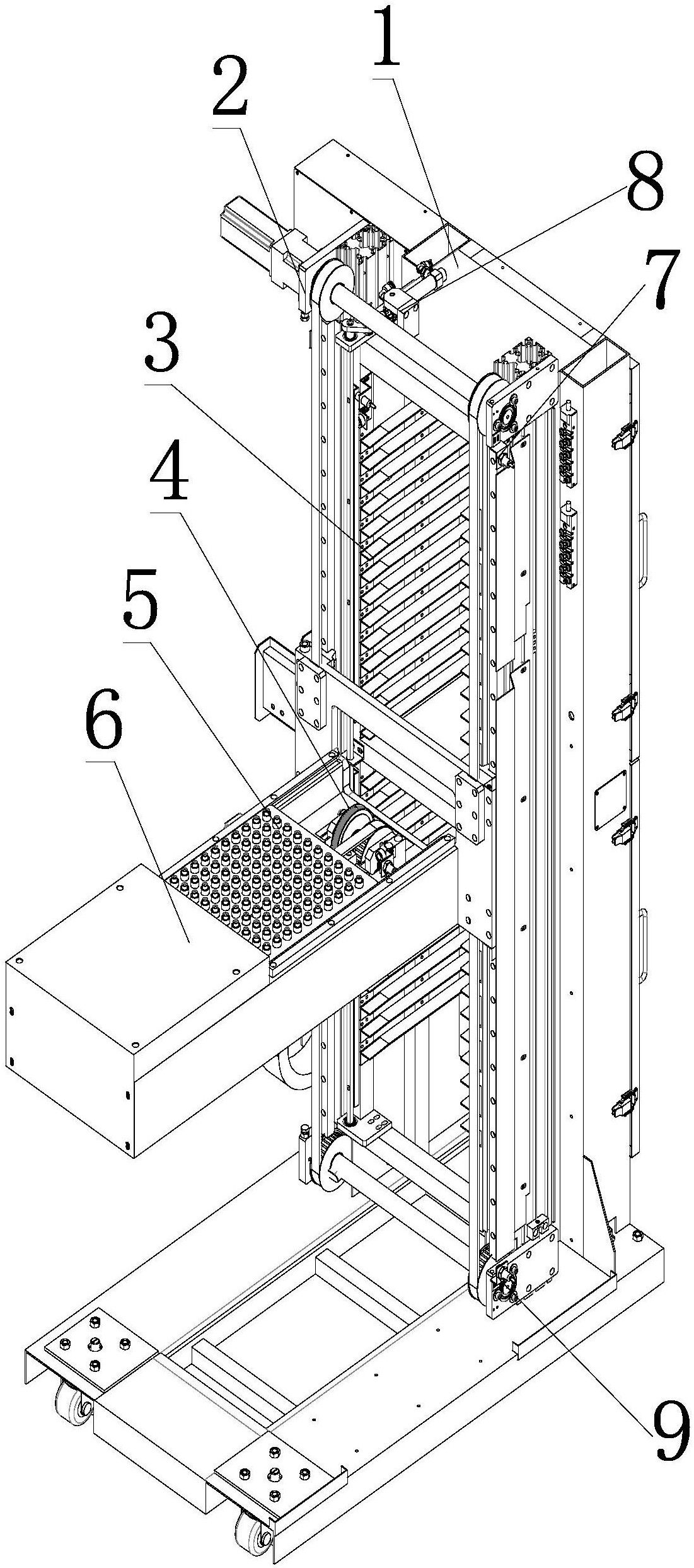 1
2
8
7
3
4
5
6
9