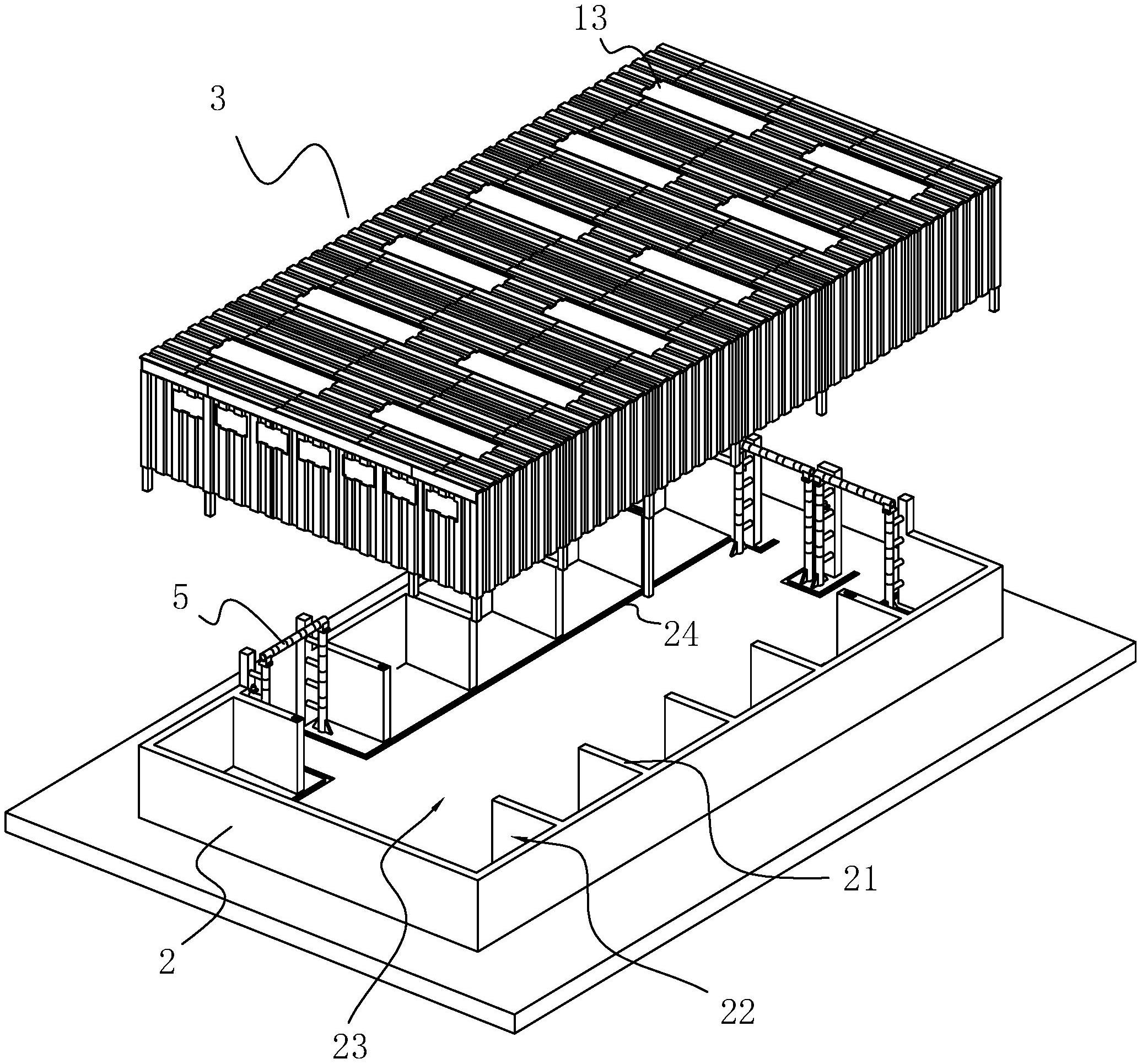 13

3

5

24

21

2

22

23