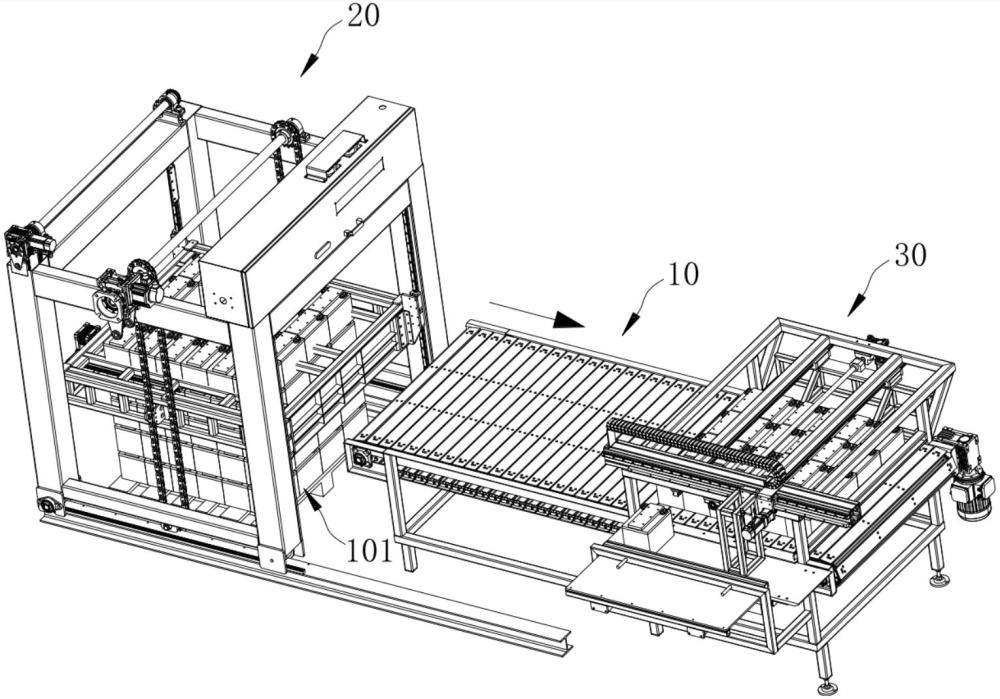 20
10
30
101