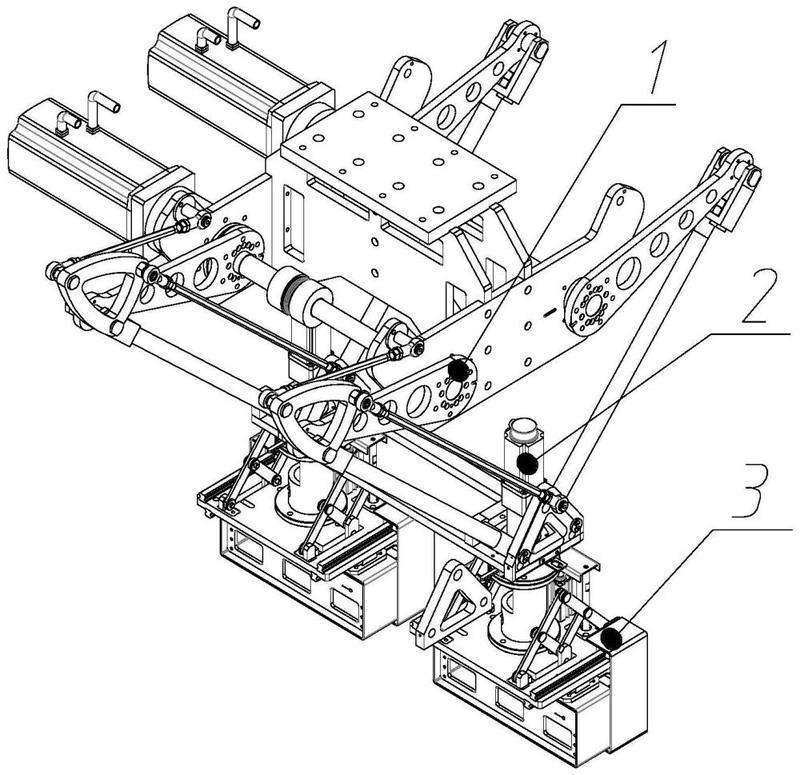 1
2
3