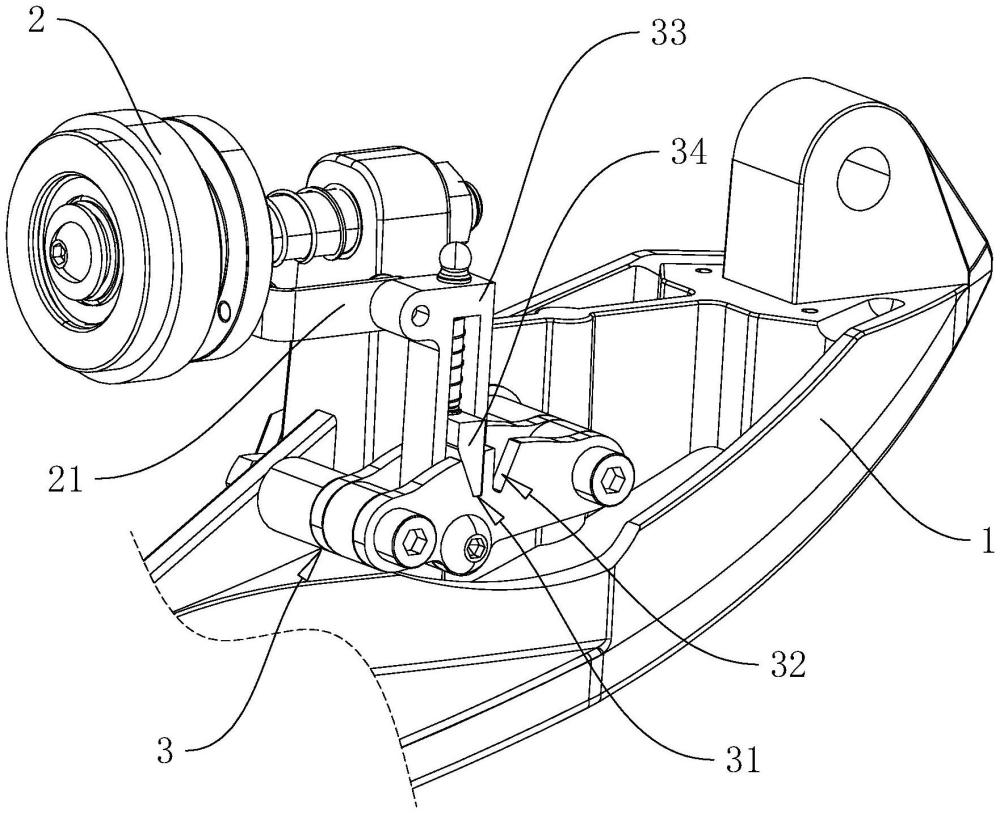 2
33
34
21
1
32
3
31