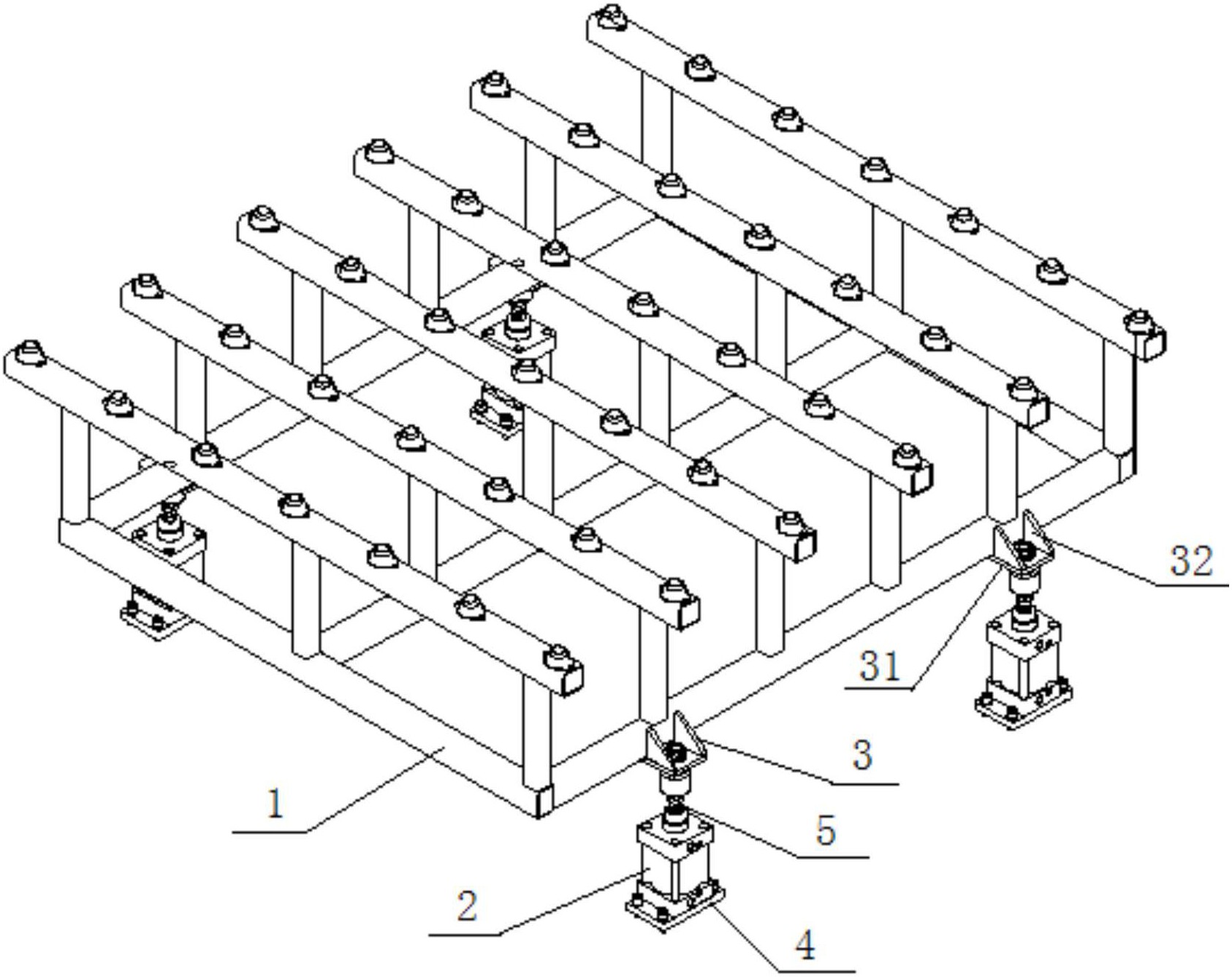 32

31

3

1

5

2

4