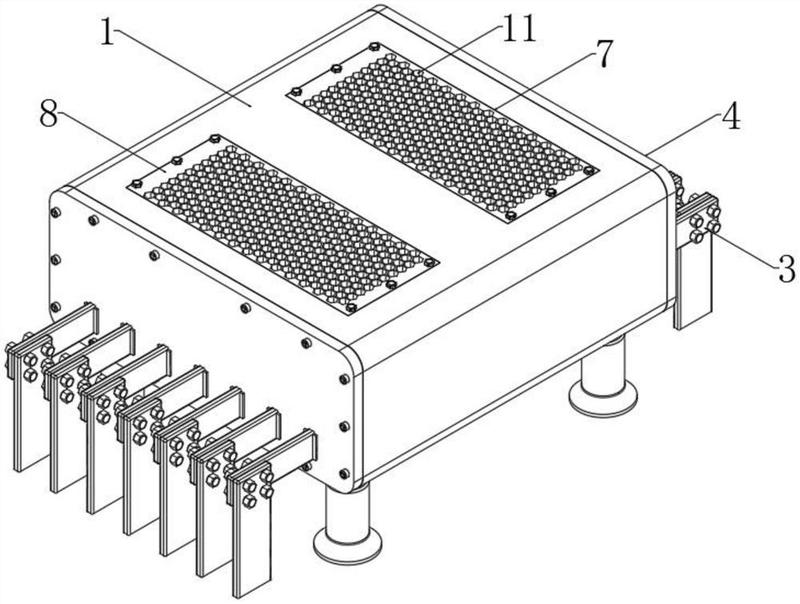 1
11
7
8
4
3