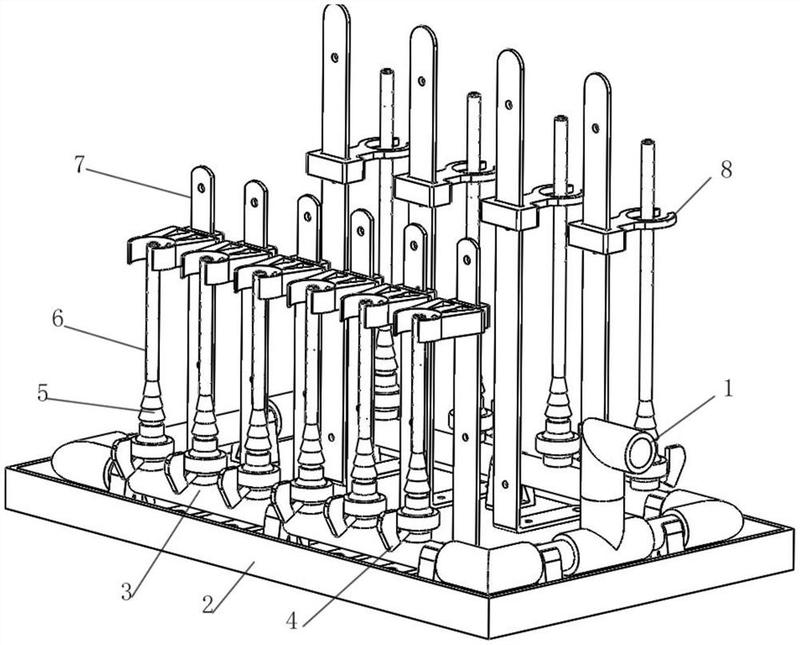 7
8
6
5
1
3
2
4