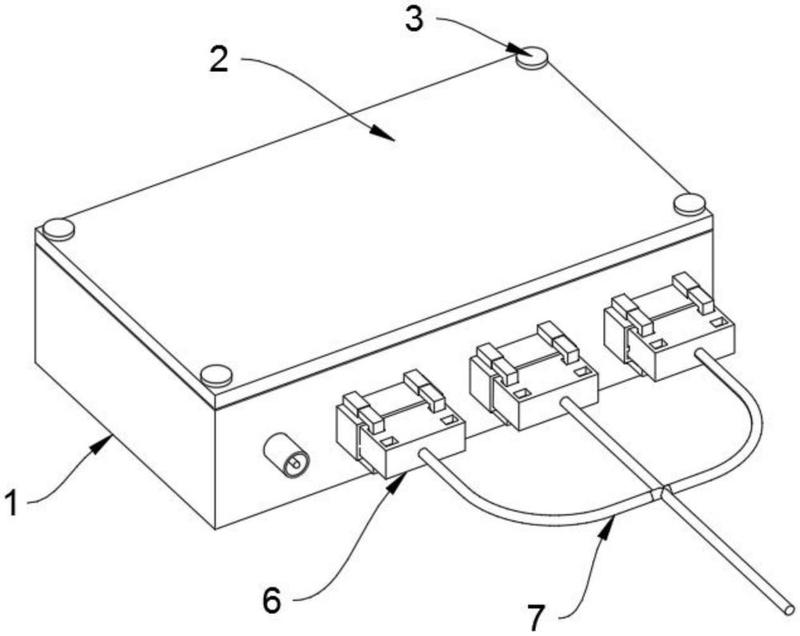 3
2
1
6
7