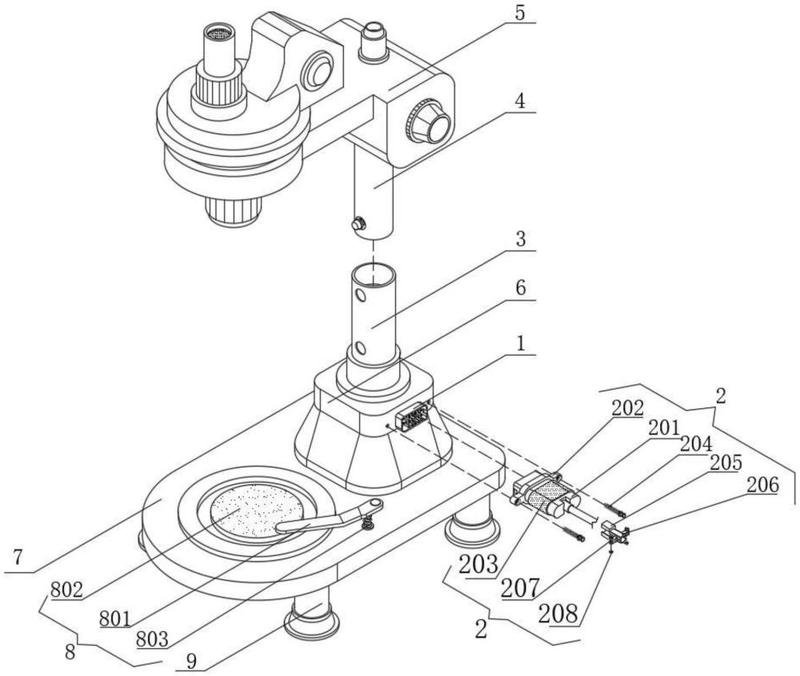 5
4
3
6
1
2
202
201
204
205
206
7
802
801
803
8
9
203
207
208
2