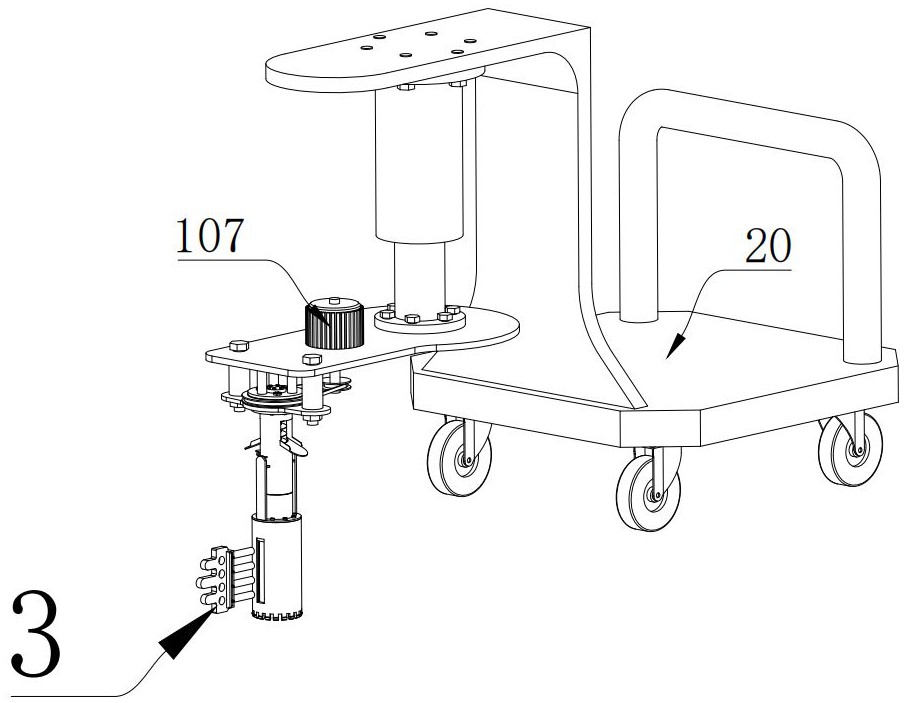 107

20

3