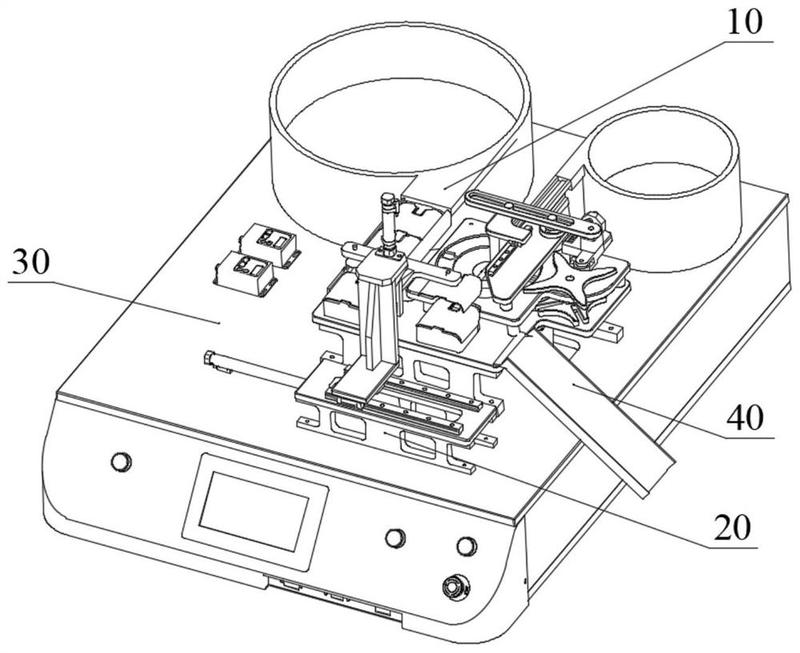 10
30
40
20