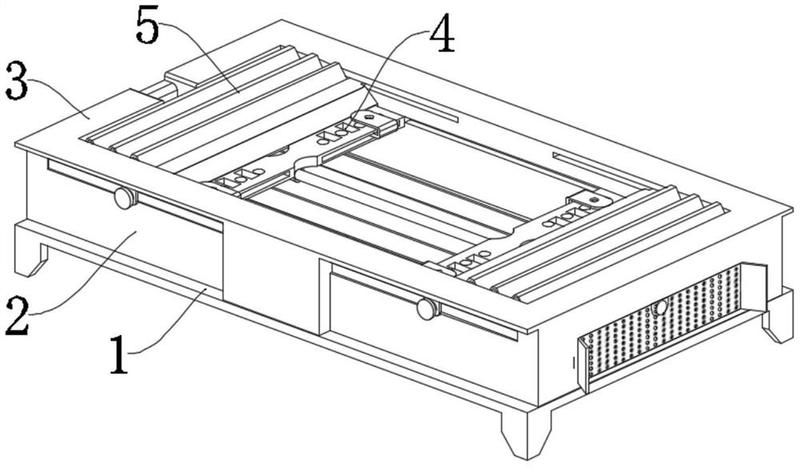 5
4
3
2
1