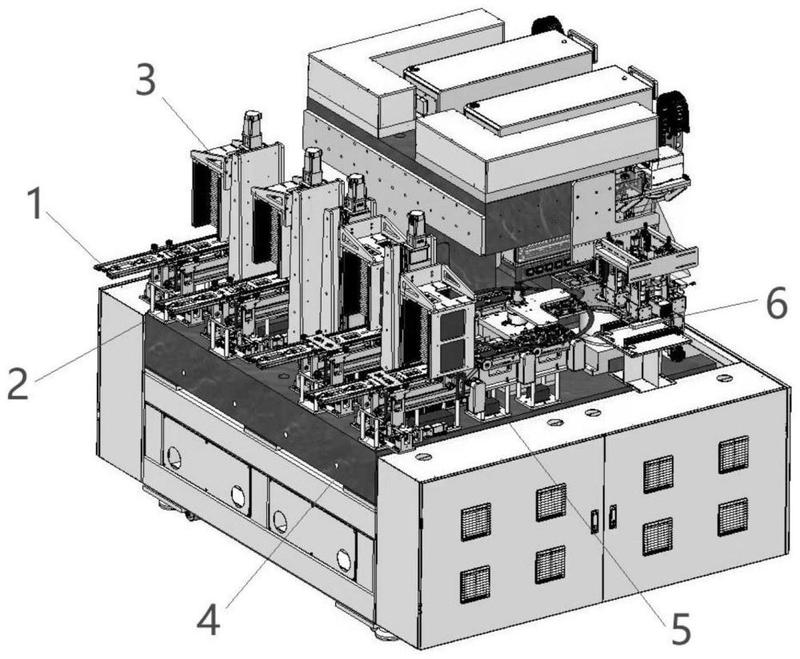 3
1
6
2
4
5