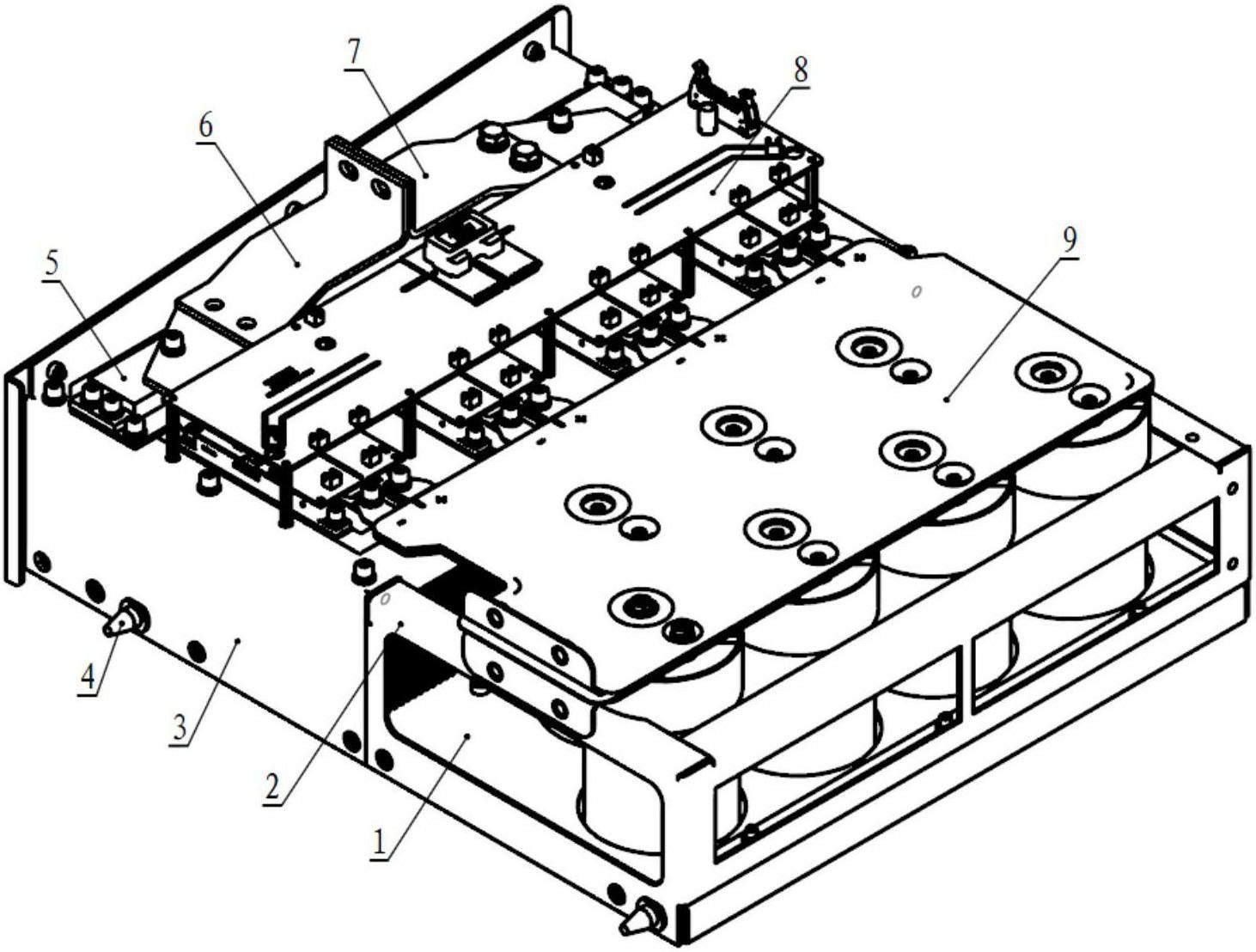 7
8
6
9
5
4
3
2
1