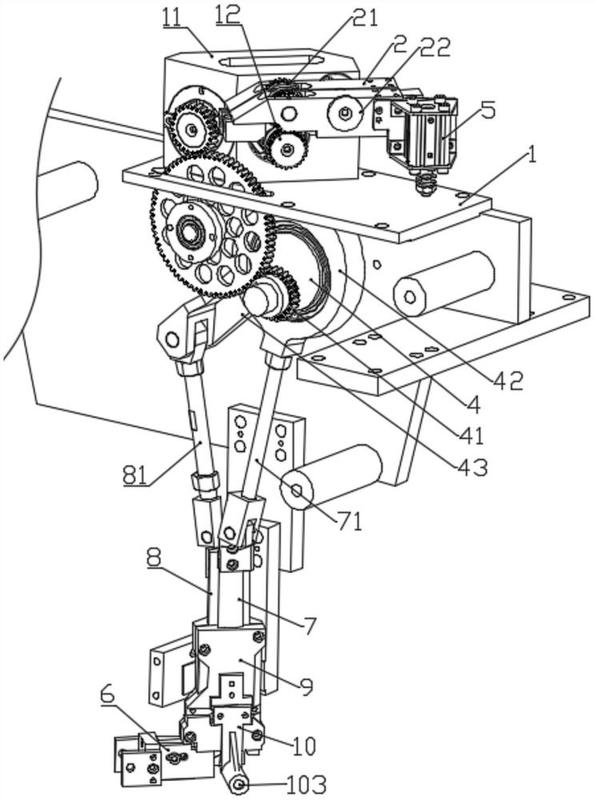 11
12
21
2
22
5
1
42
4
41
43
81
71
8
7
9
6
10
103