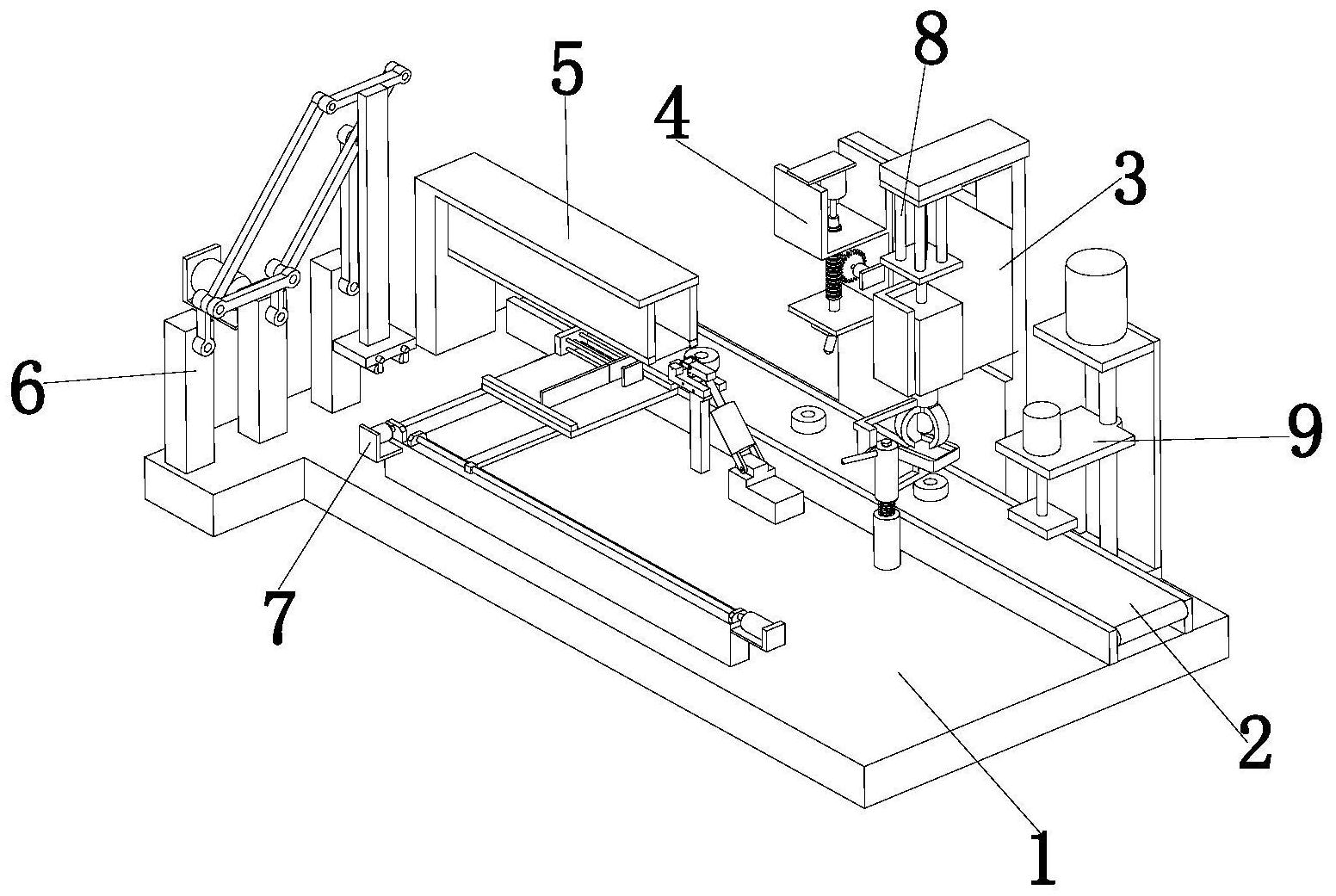 8
5
4
3
6
9
7
2
1