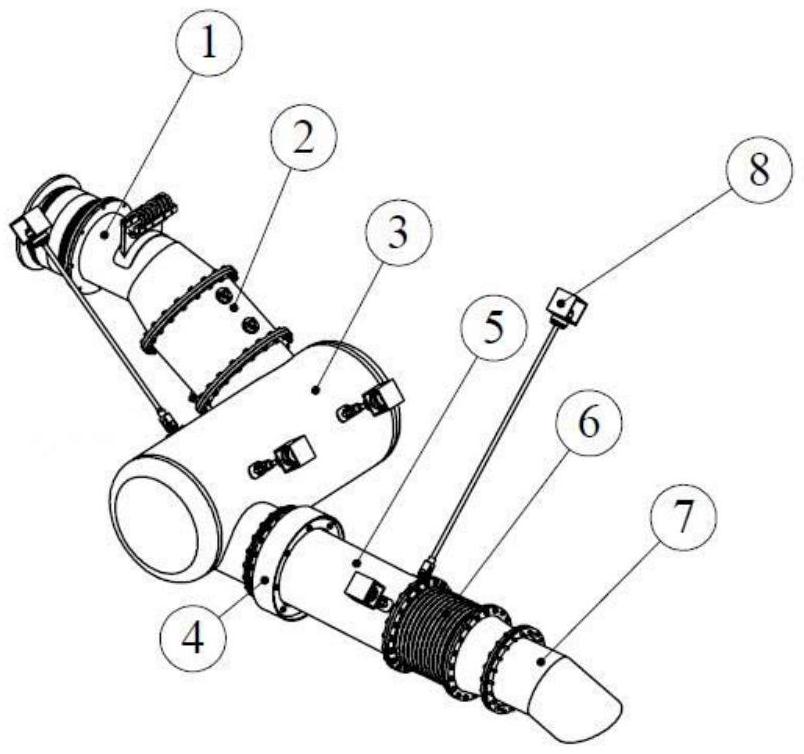 1
2
8
3
5
6
7
4