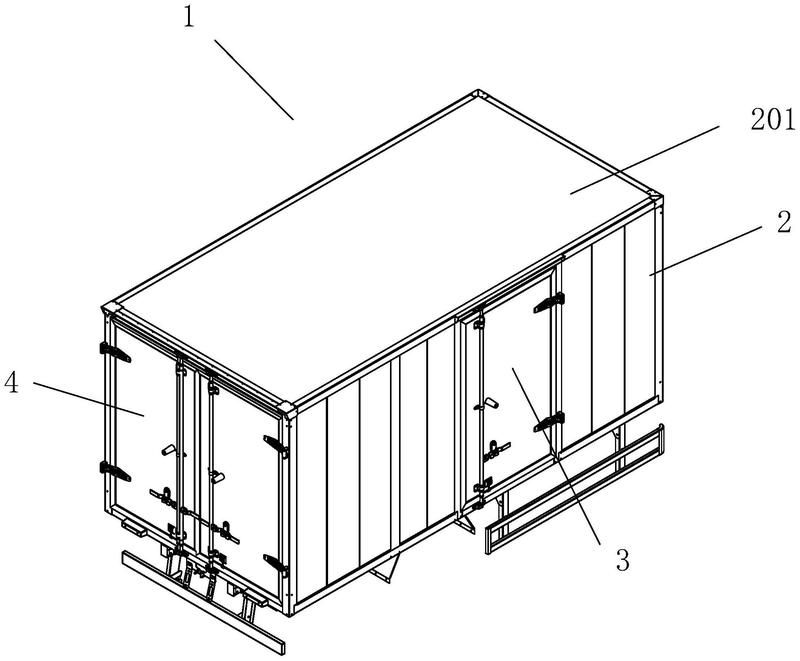 1

201

2

4

3