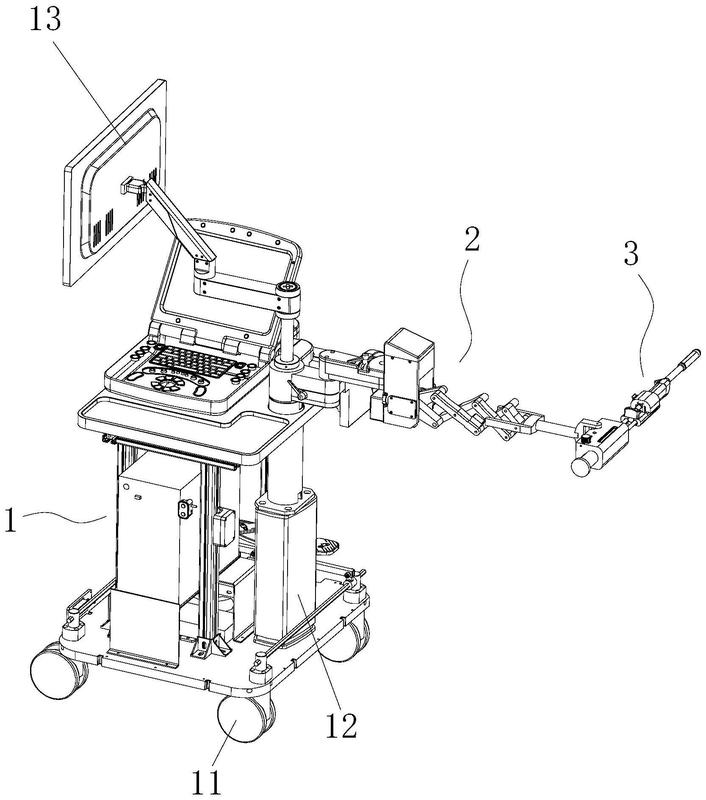 13
2
3
1
12
11