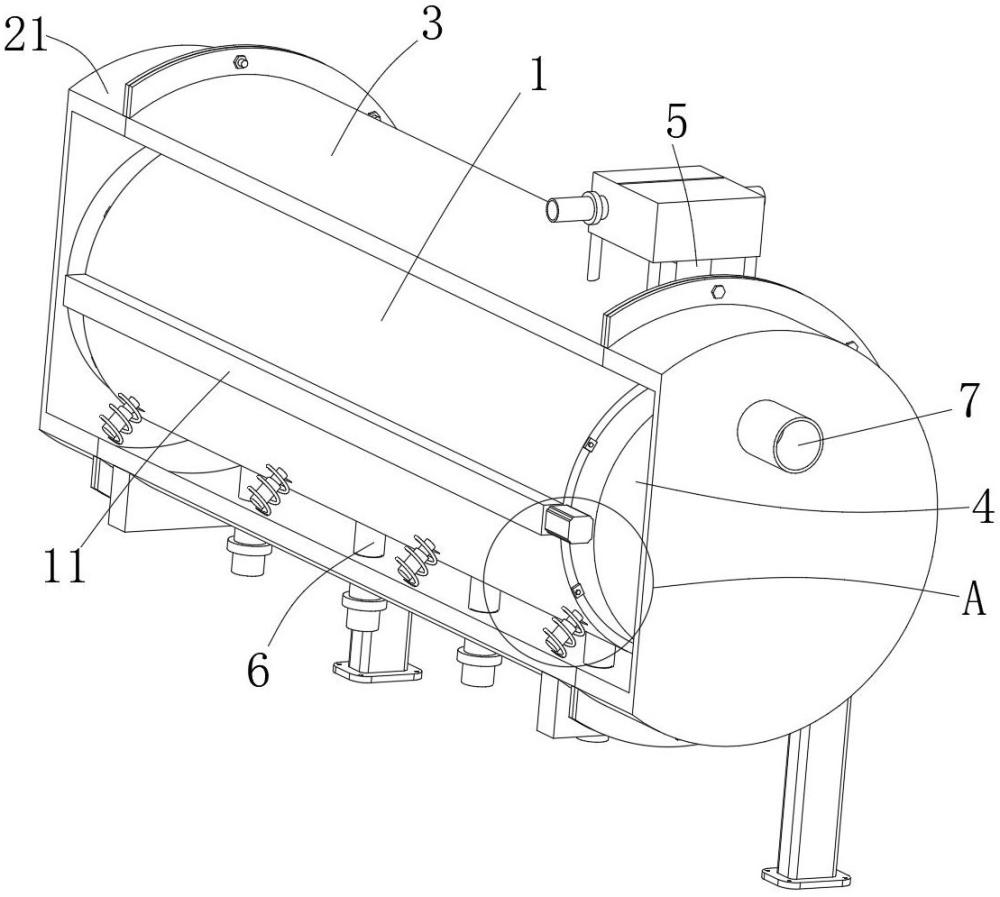 21
3
1
5
7
4
A
11
6