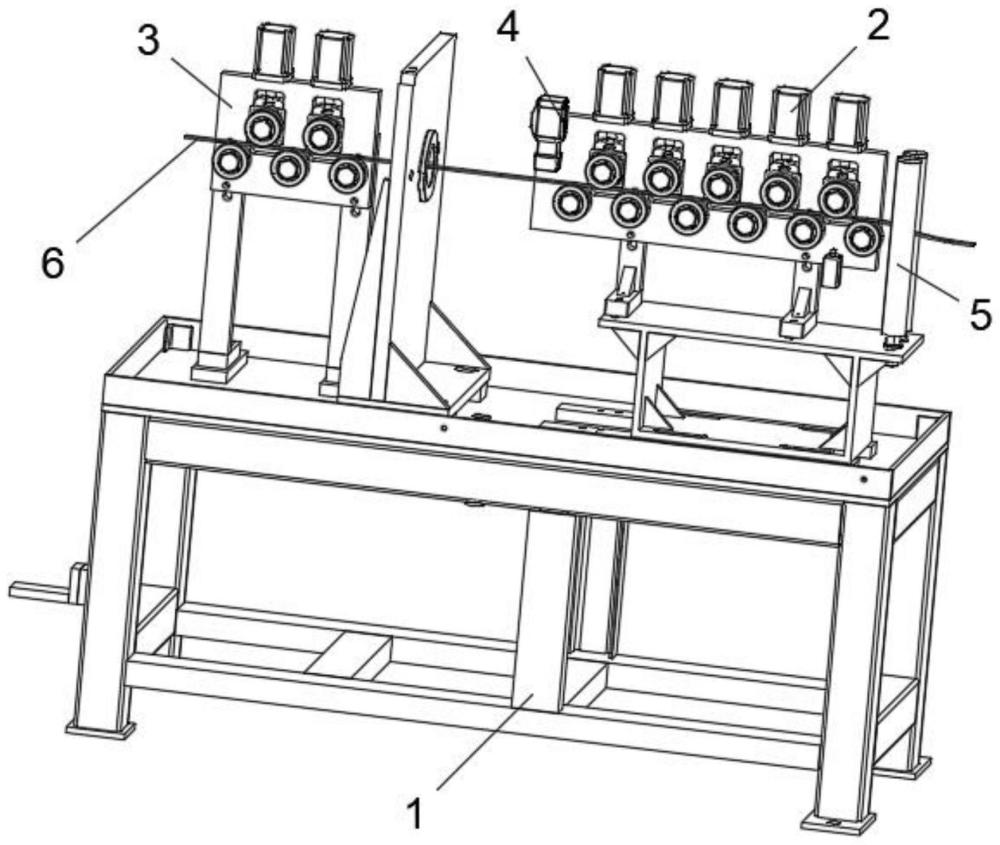 3
4
2
6
5
1