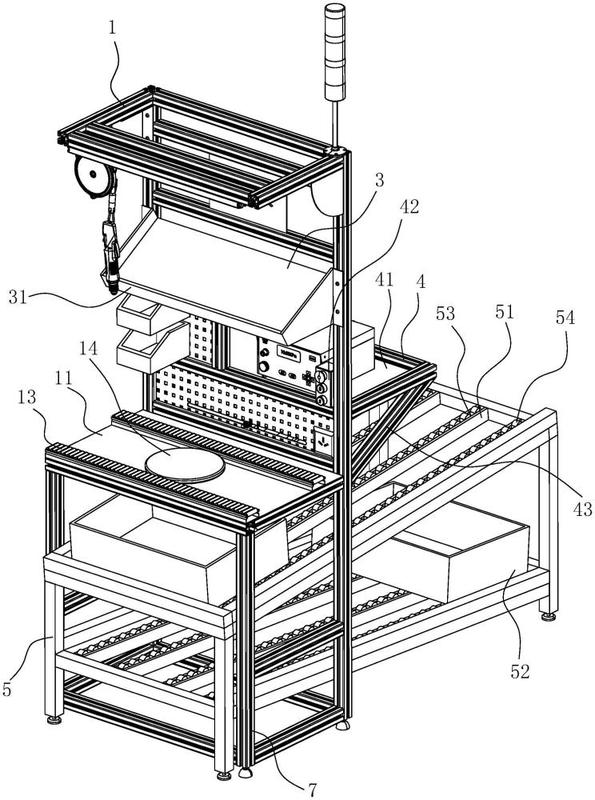 1
3
42
31
41
4
53
51
54
14
11
13
43
52
5
7