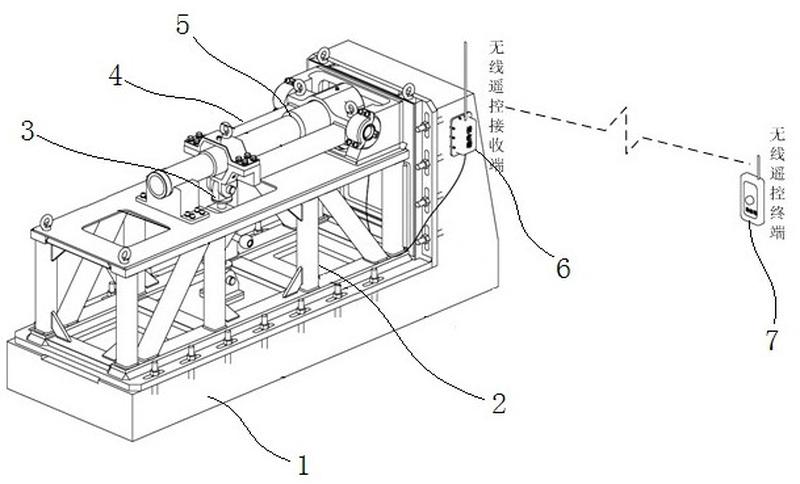 5
4
3
无线遥控接收端
无线遥控终端
6
7
2
1