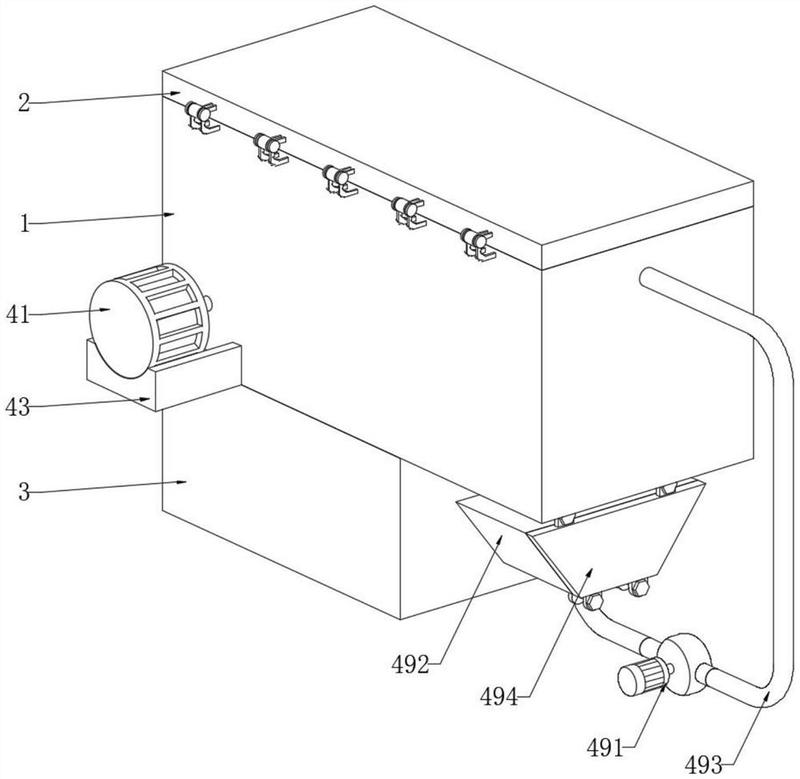 2
1
41
43
3
492
494
491
493