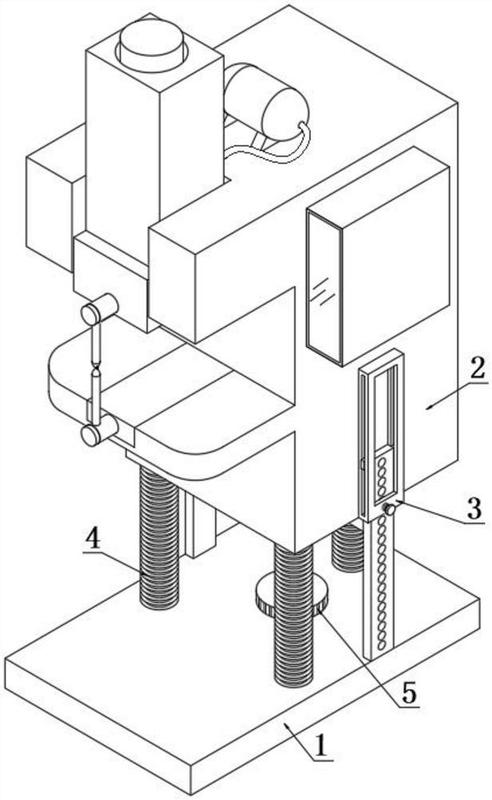 2
3
4
5
1