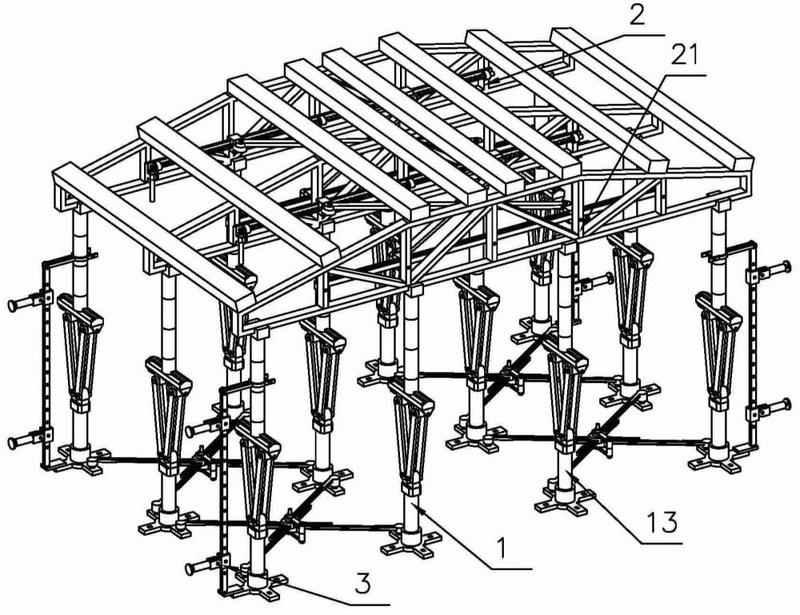 2
21
13
1
3