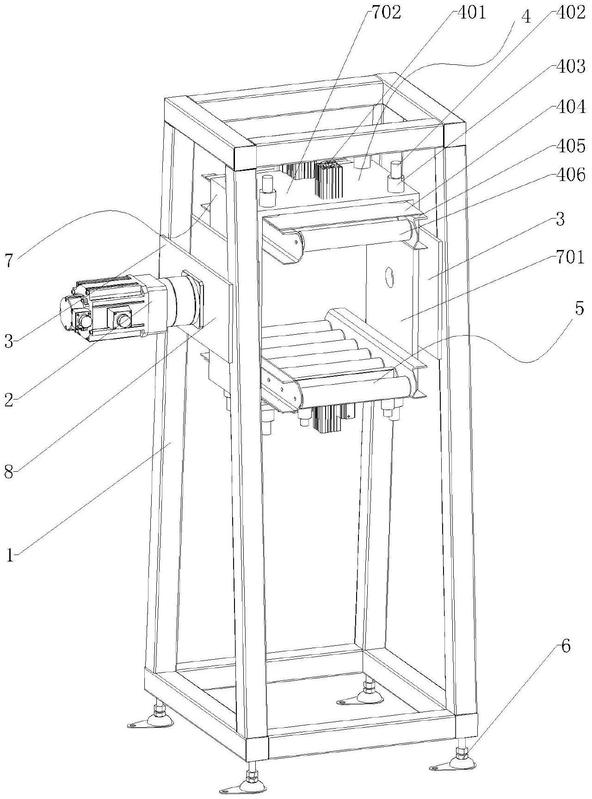 702
401
4
402
403
404
405
406
3
701
5
7
3
2
8
1
6