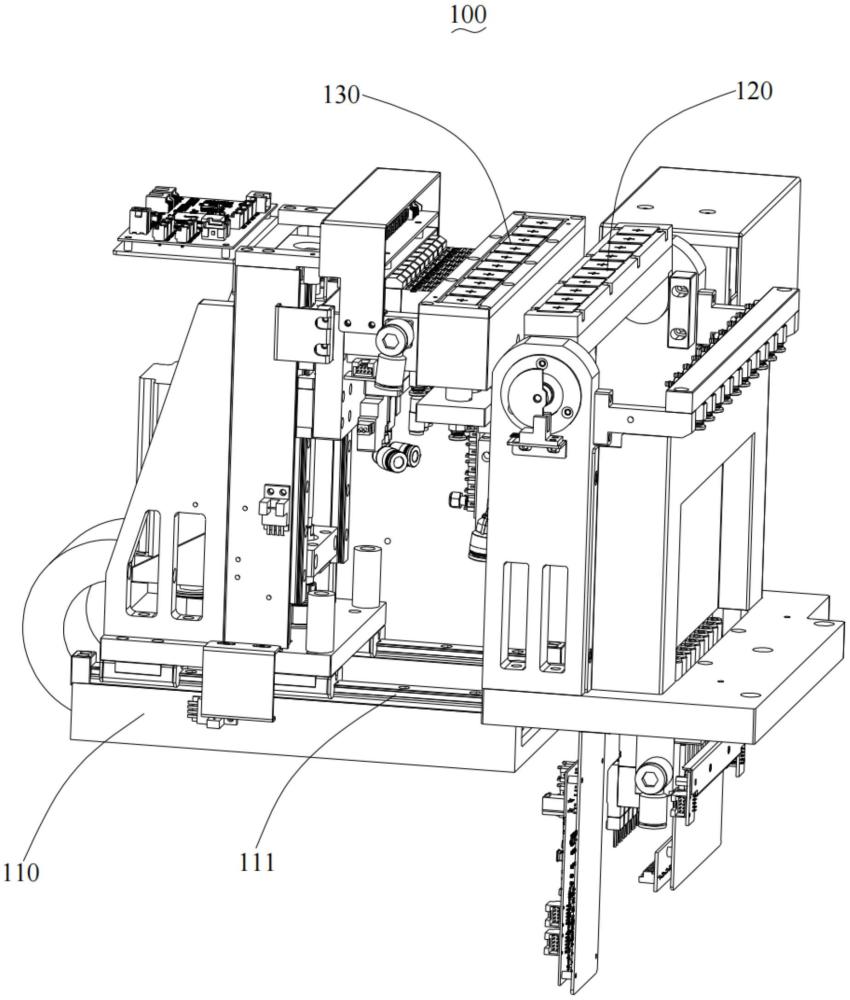 100

130

120

110

111