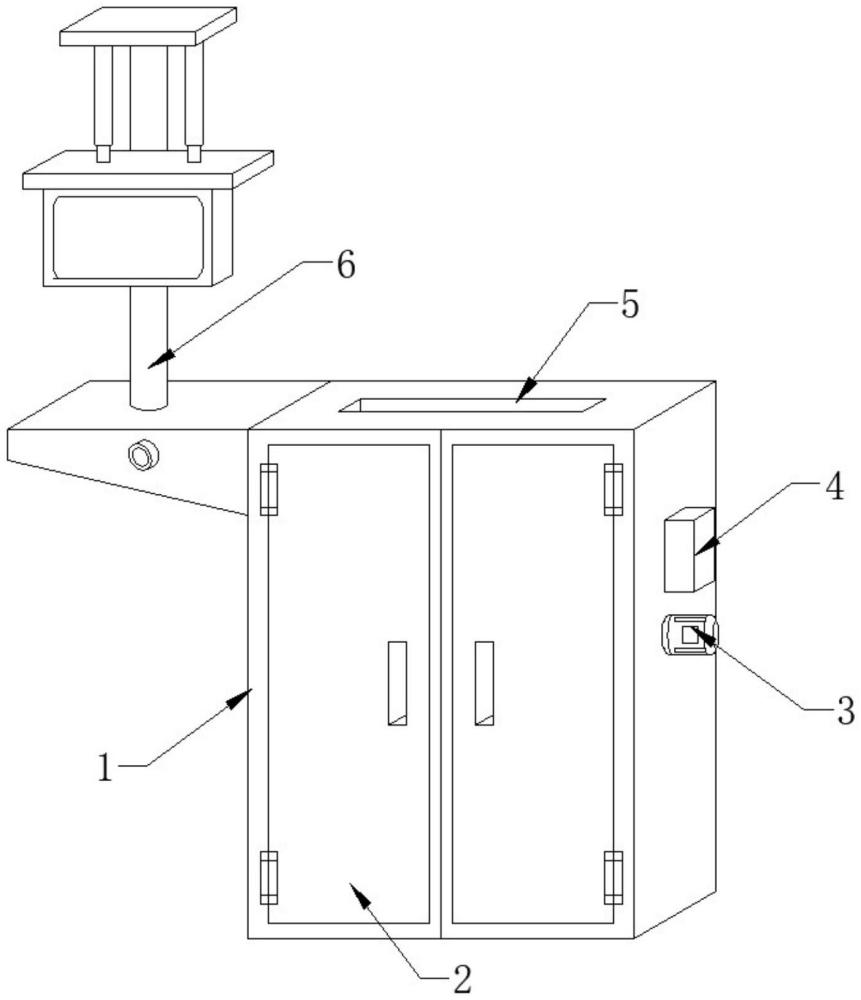 6
5
4
3
1
2