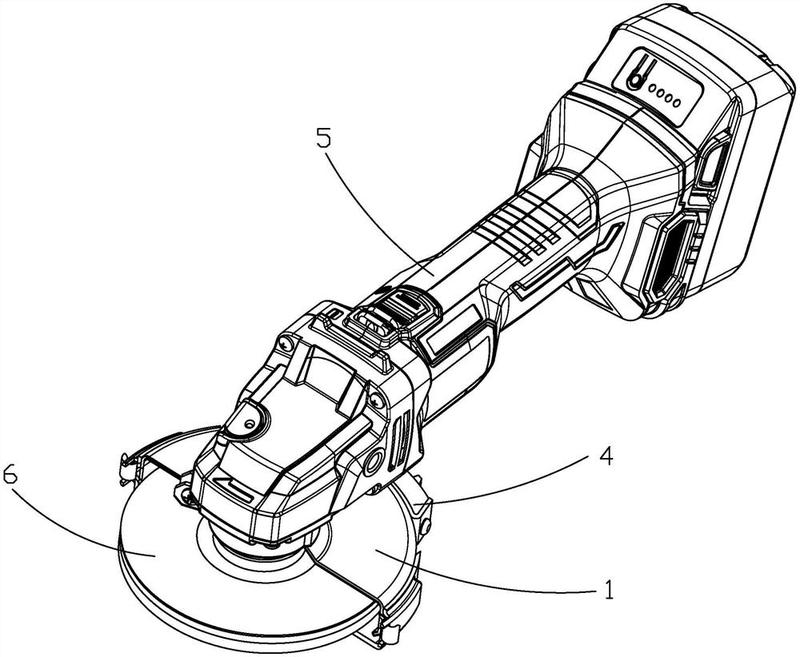 5
4
6
1