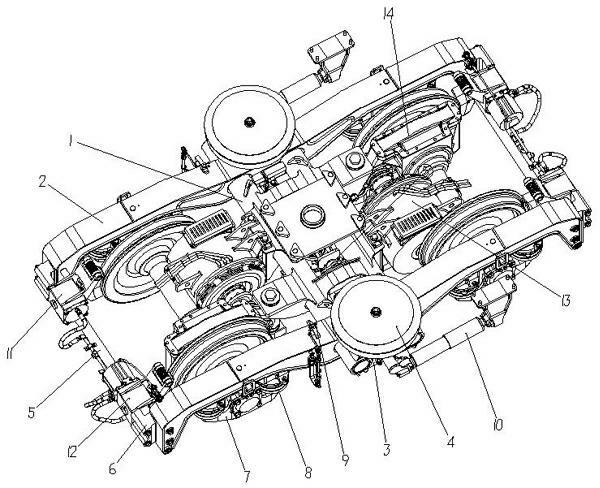 14
1
2
13
11
5
12
6
7
8
9
3
4
10