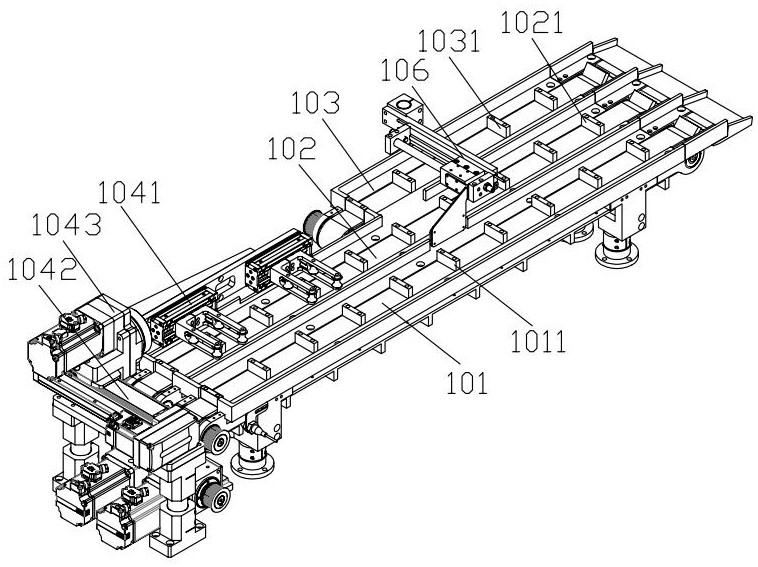 1021
1031
106
103
102
1041
1043
1042
1011
101