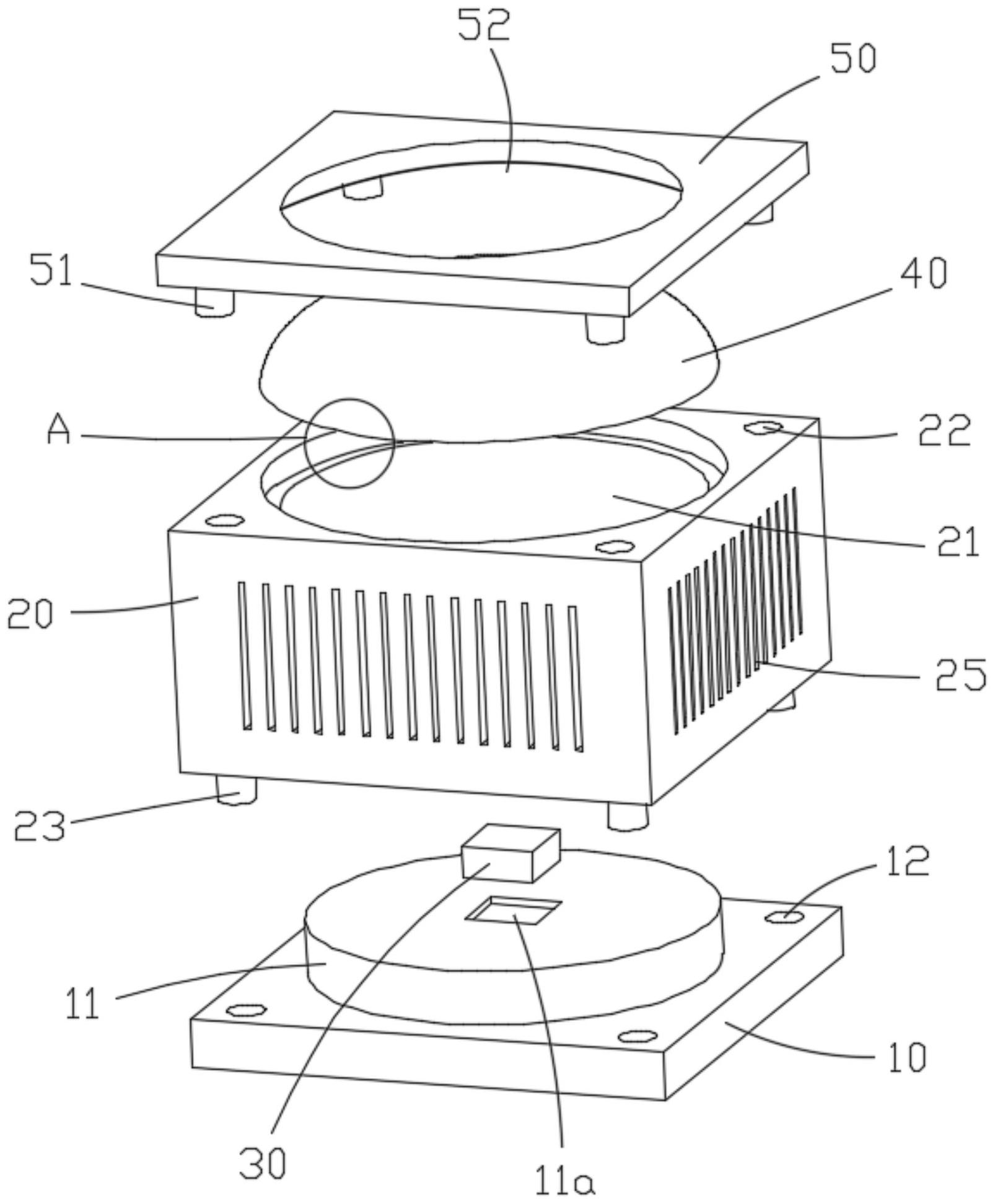 52
50
51
40
A
22
21
20
25
23
12
11
10
30
11a