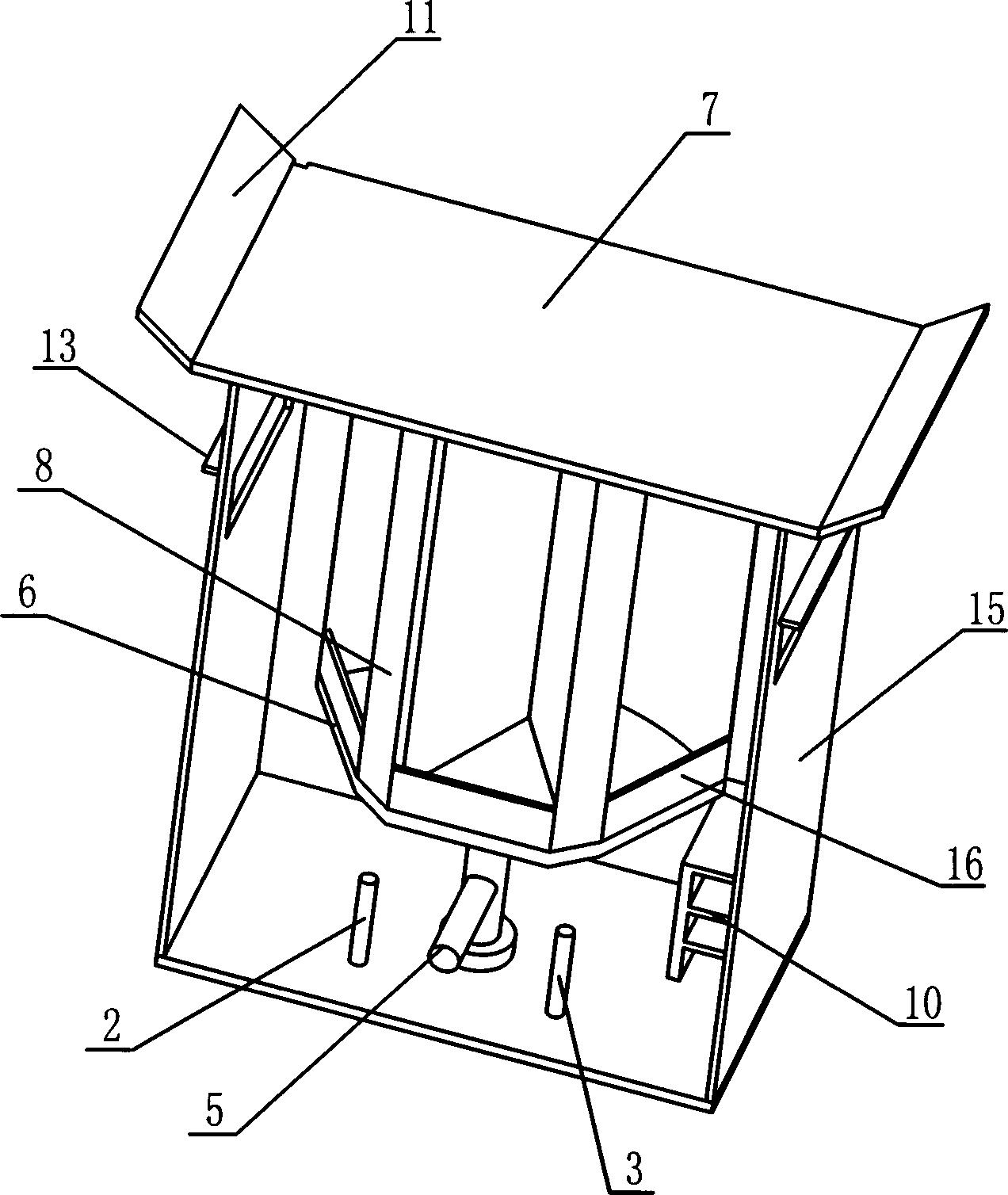 11
7
13
8
6
15
16
10
2
5
3