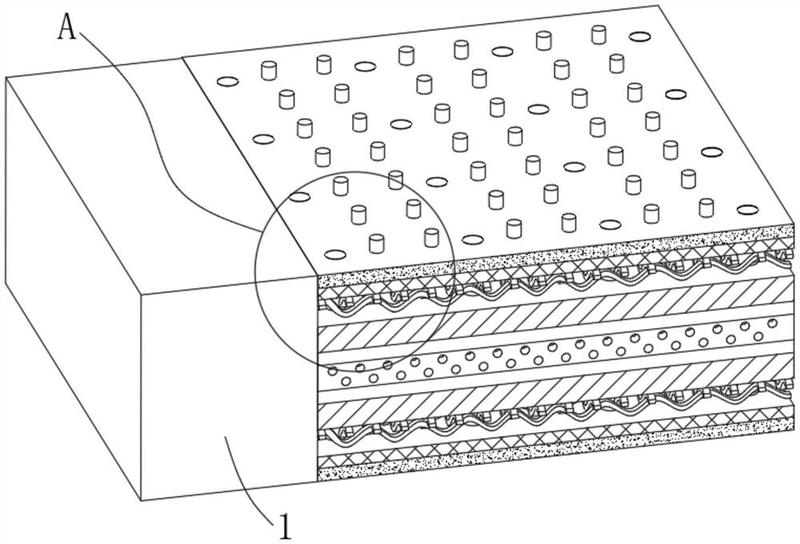 A

1