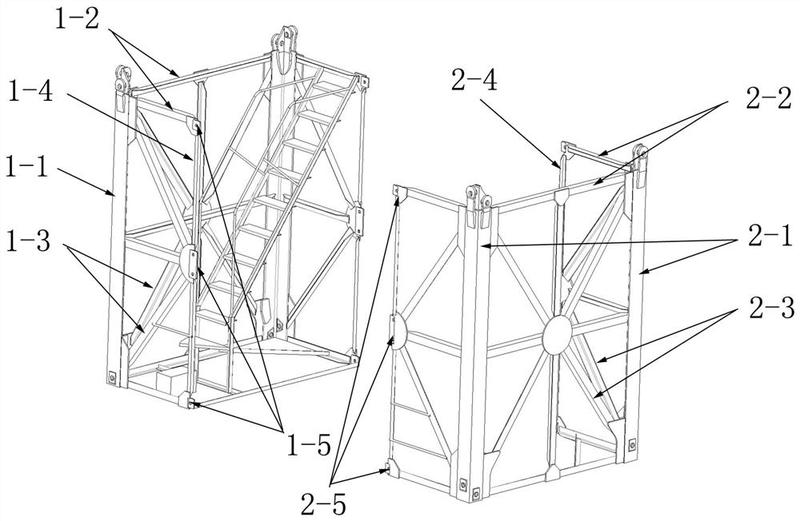 1-2
1-4
1-1
1-3
1-5
2-4
2-2
2-1
2-3
2-5